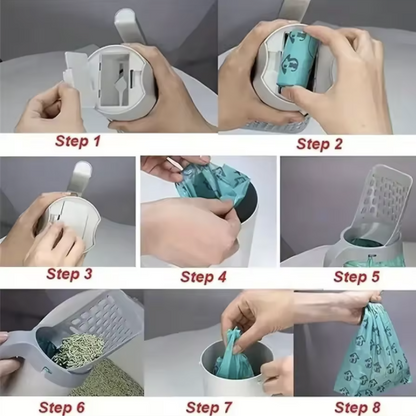 Step 1
Step 2
Step 3
Step 4
Step 5
Step 6
Step 7
Step 8