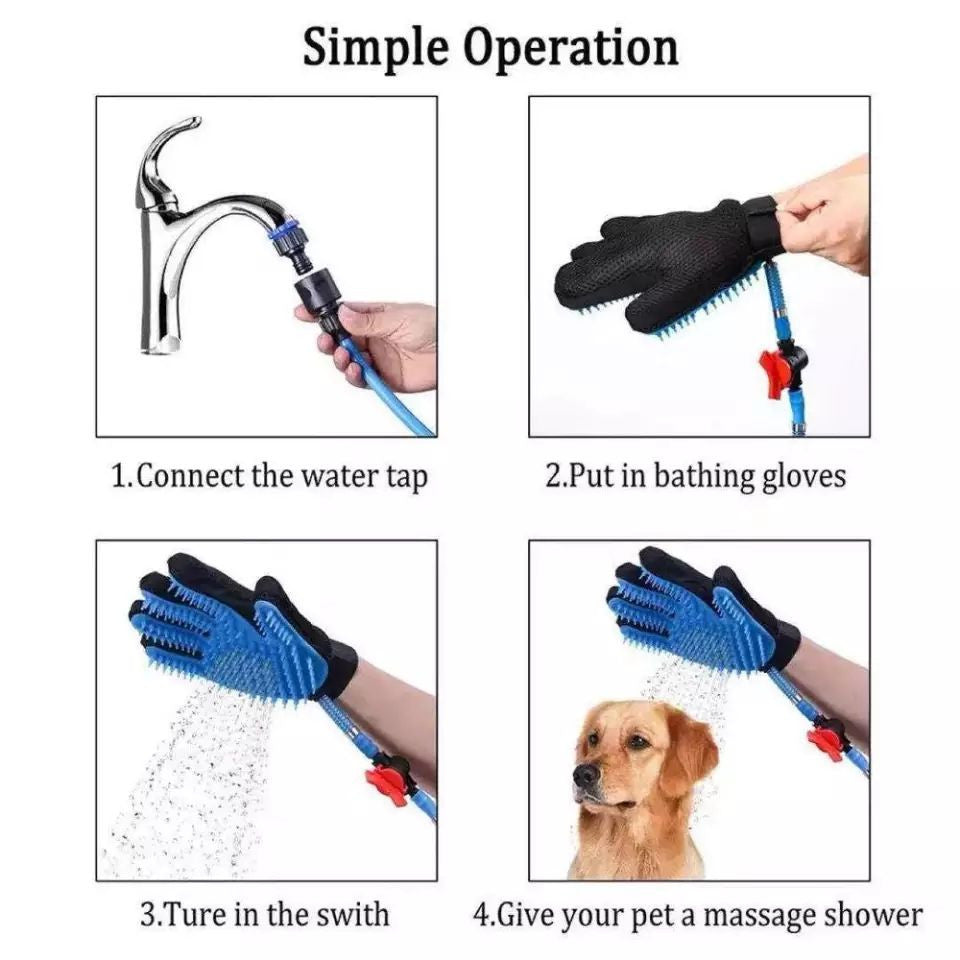 Simple Operation

1.Connect the water tap

2.Put in bathing gloves

3.Ture in the swith

4.Give your pet a massage shower