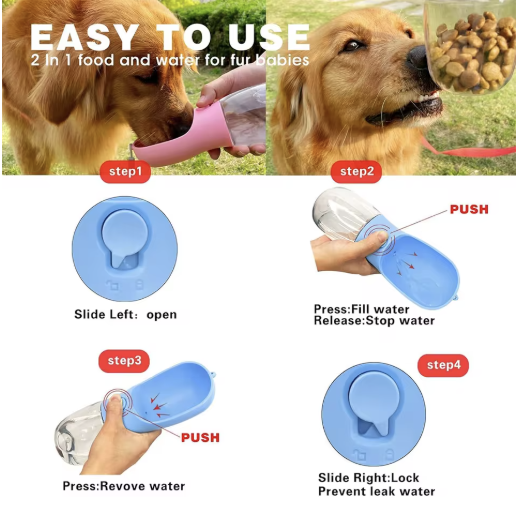 EASY TO USE
2 In 1 food and water for fur babies

step1

Slide Left: open

step2

PUSH

Press:Fill water
Release:Stop water

step3

PUSH

Press:Revove water

step4

Slide Right:Lock
Prevent leak water